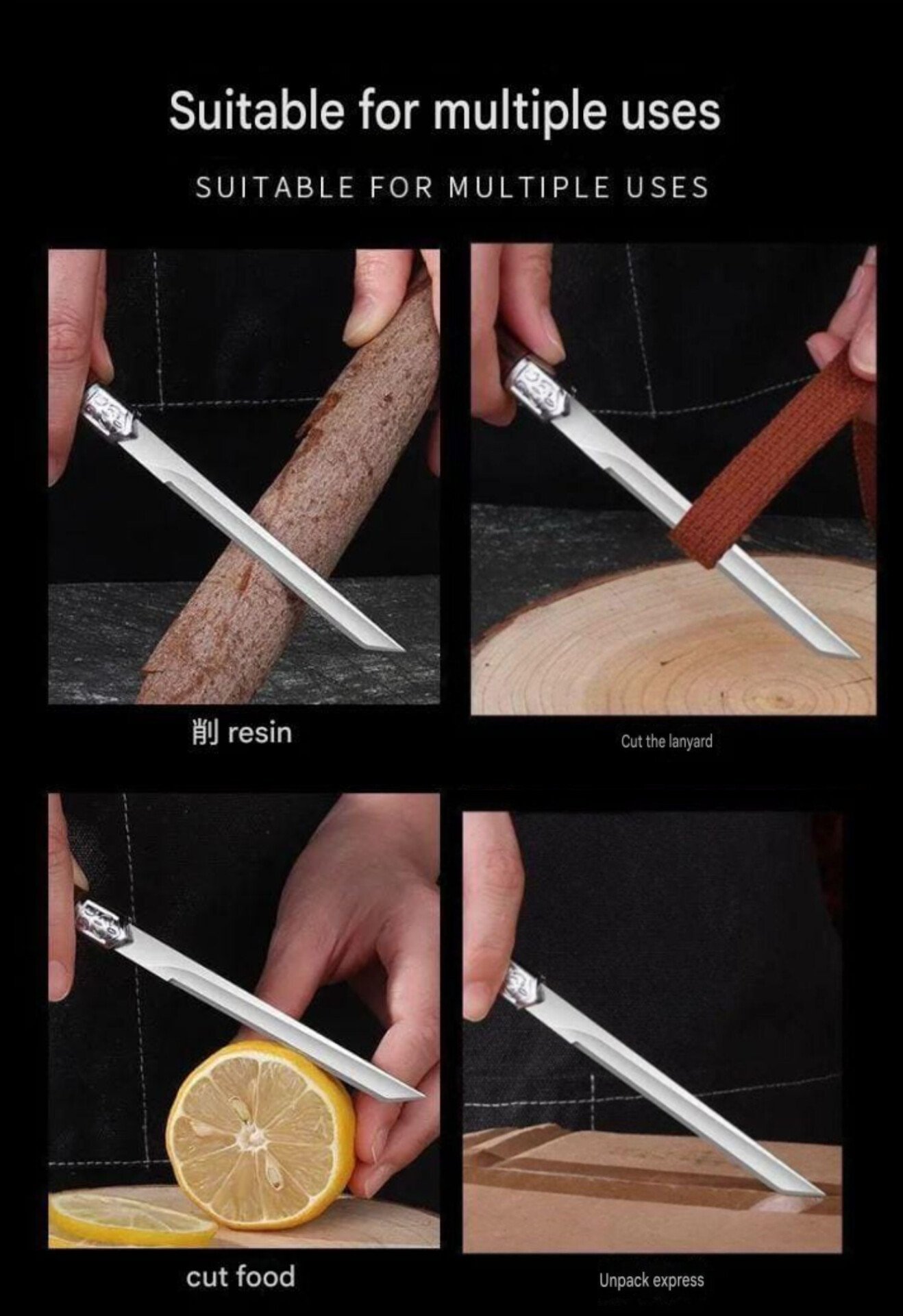 Suitable for multiple uses

SUITABLE FOR MULTIPLE USES

削 resin

Cut the lanyard

cut food

Unpack express