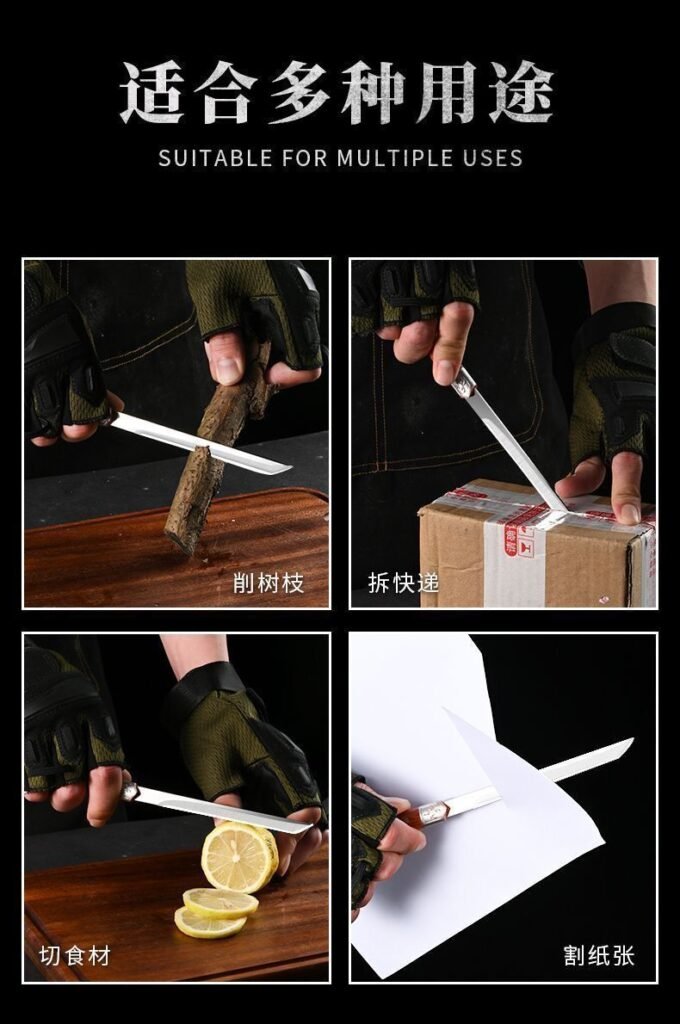 适合多种用途

SUITABLE FOR MULTIPLE USES

削树枝

拆快递

切食材

割纸张